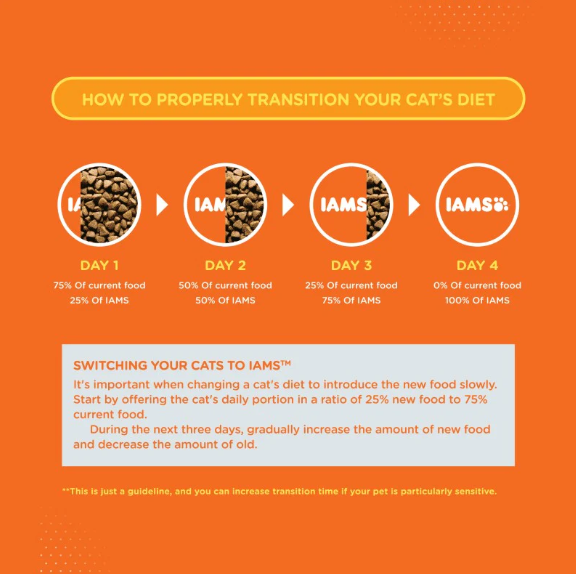 HOW TO PROPERLY TRANSITION YOUR CAT'S DIET

IA

DAY 1

75% Of current food
25% Of IAMS

IAM

DAY 2

50% Of current food
50% Of IAMS

IAMS

DAY 3

25% Of current food
75% Of IAMS

IAMS

DAY 4

0% Of current food
100% Of IAMS

SWITCHING YOUR CATS TO IAMS™

It's important when changing a cat's diet to introduce the new food slowly. Start by offering the cat's daily portion in a ratio of 25% new food to 75% current food.

During the next three days, gradually increase the amount of new food and decrease the amount of old.

**This is just a guideline, and you can increase transition time if your pet is particularly sensitive.